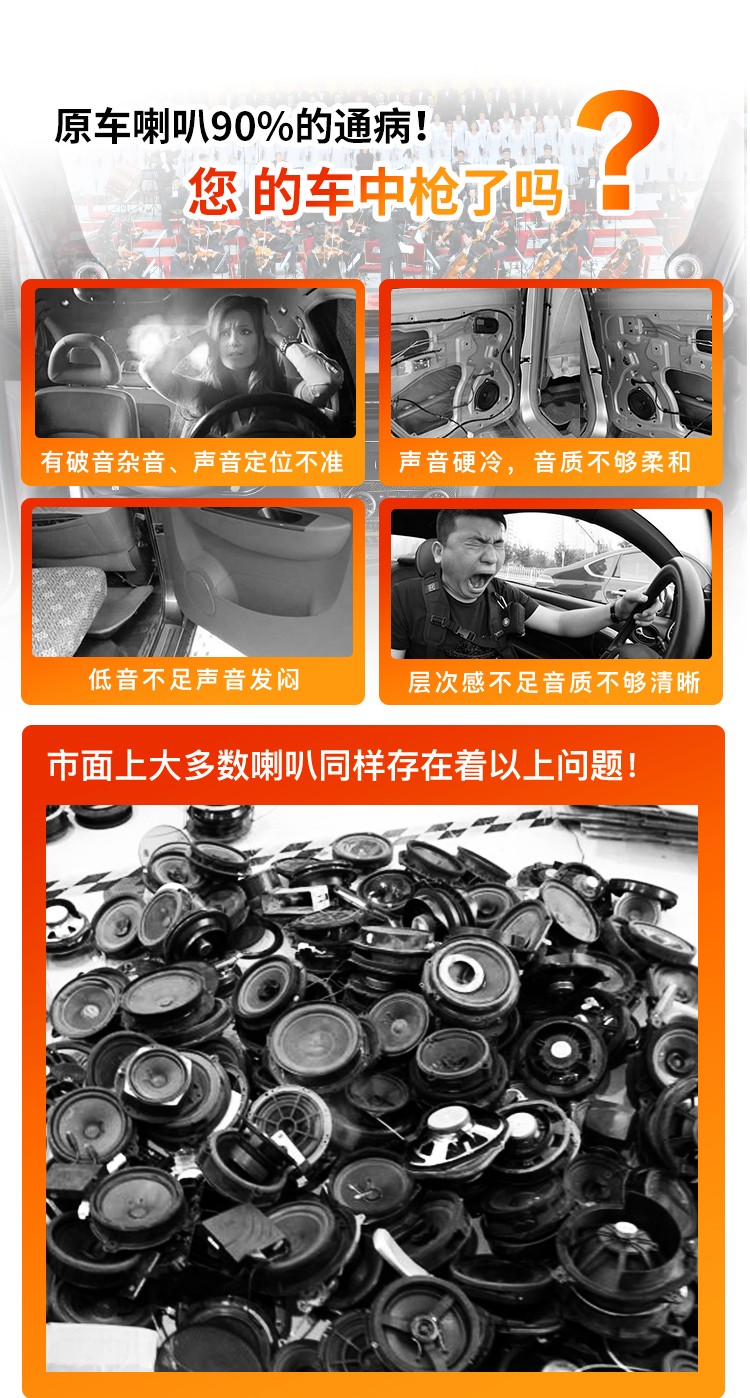 原车喇叭90%的通病！
您 的车中枪了吗 ？

有破音杂音、声音定位不准

声音硬冷，音质不够柔和

低音不足声音发闷

层次感不足音质不够清晰

市面上大多数喇叭同样存在着以上问题！